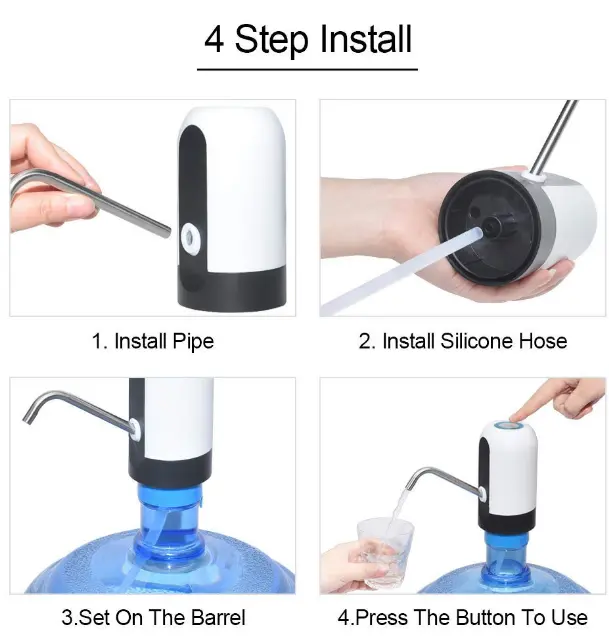 4 Step Install

1. Install Pipe

2. Install Silicone Hose

3.Set On The Barrel

4.Press The Button To Use